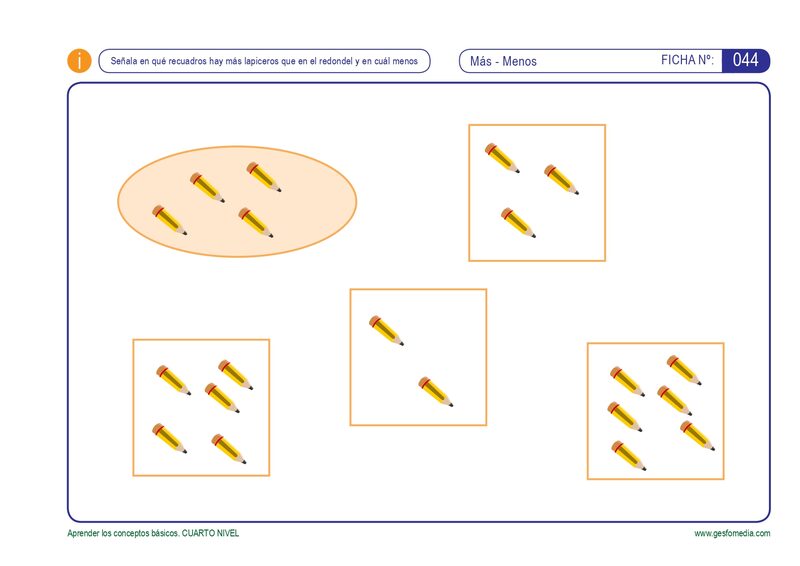 i

Señala en qué recuadros hay más lapiceros que en el redondel y en cuál menos

Más - Menos

FICHA Nº: 044

Aprender los conceptos básicos. CUARTO NIVEL

www.gesfomedia.com