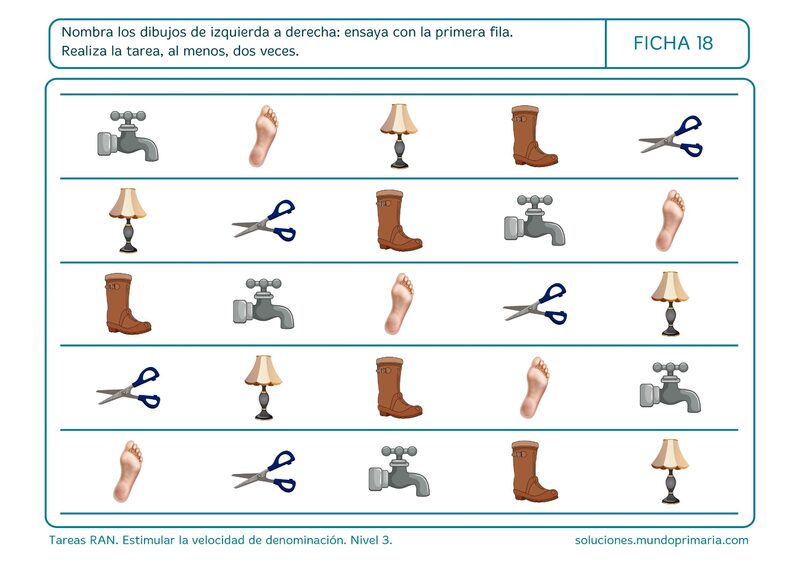 Nombra los dibujos de izquierda a derecha: ensaya con la primera fila.
Realiza la tarea, al menos, dos veces.

FICHA 18

Tareas RAN. Estimular la velocidad de denominación. Nivel 3.

soluciones.mundoprimaria.com